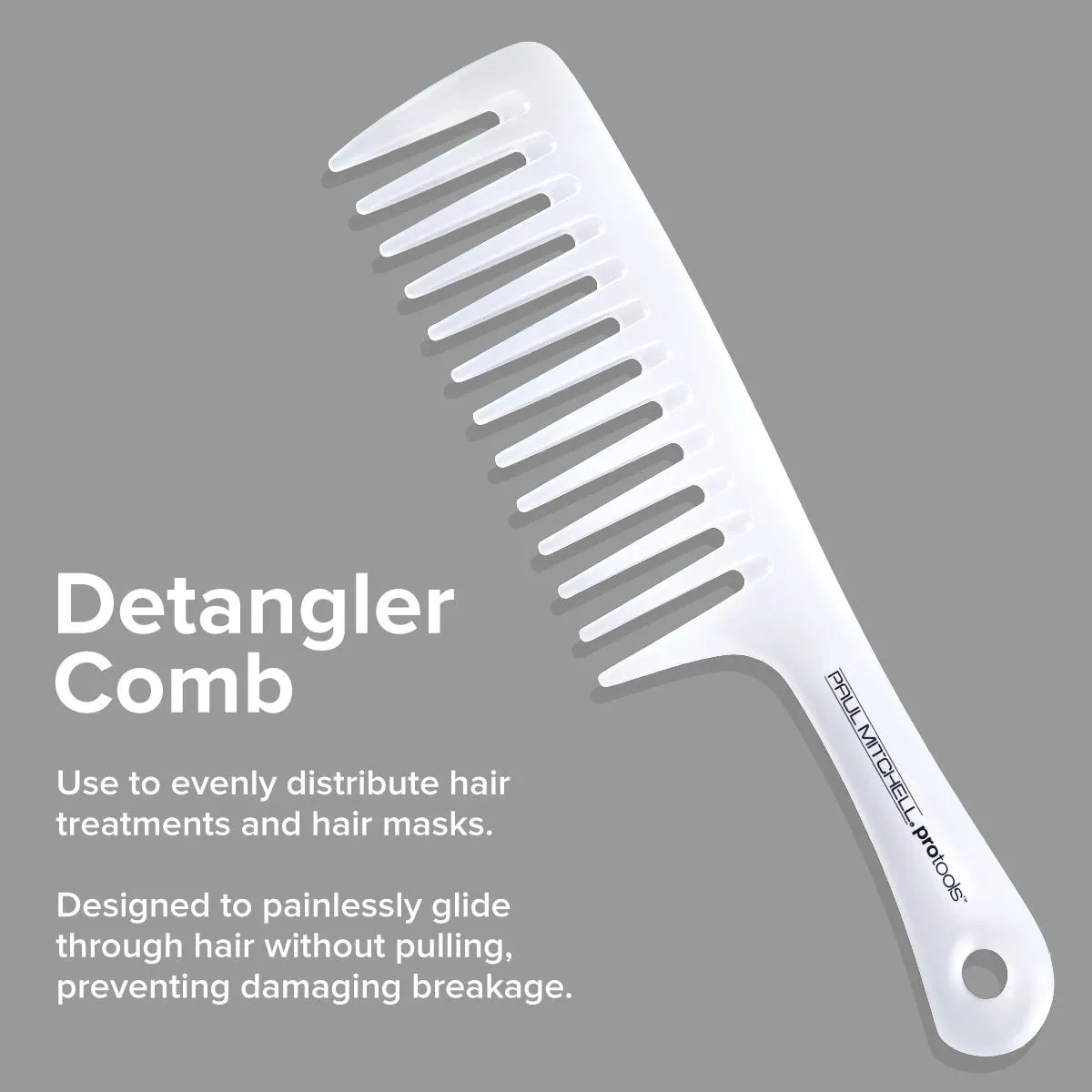 Detangler Comb

Use to evenly distribute hair treatments and hair masks.

Designed to painlessly glide through hair without pulling, preventing damaging breakage.

PAUL MITCHELL® protools™