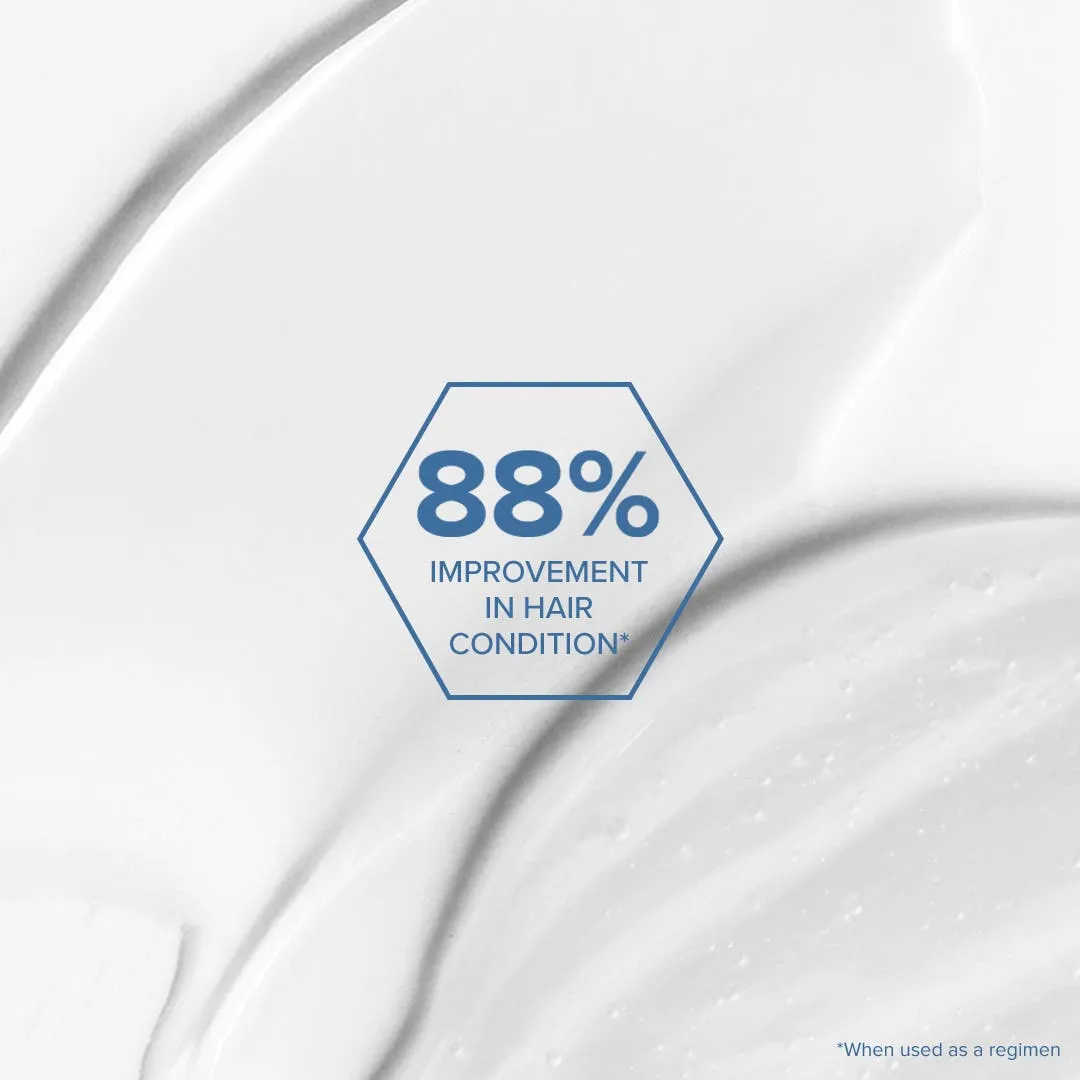 88%
IMPROVEMENT IN HAIR CONDITION*

*When used as a regimen