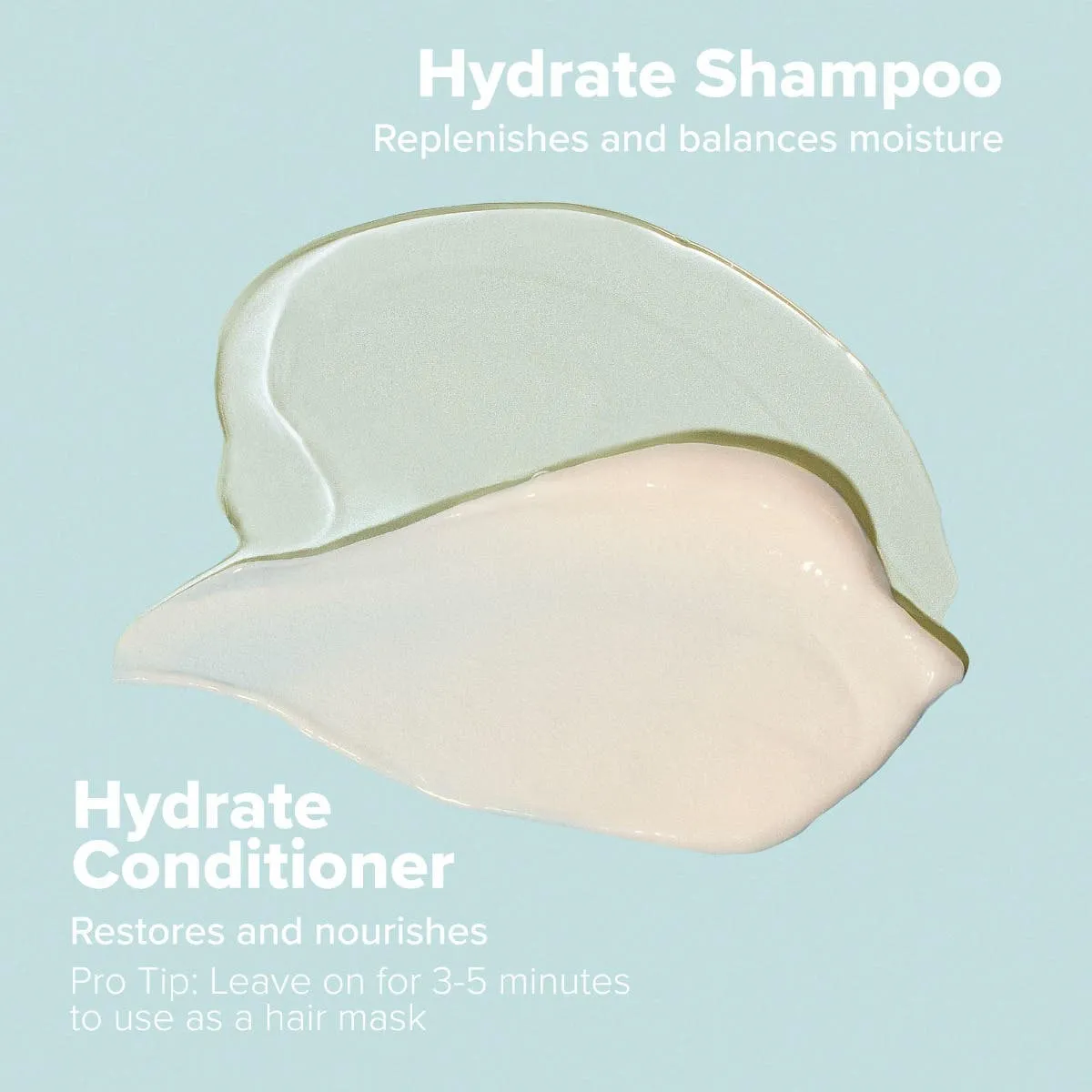 Hydrate Shampoo
Replenishes and balances moisture

Hydrate Conditioner
Restores and nourishes
Pro Tip: Leave on for 3-5 minutes to use as a hair mask