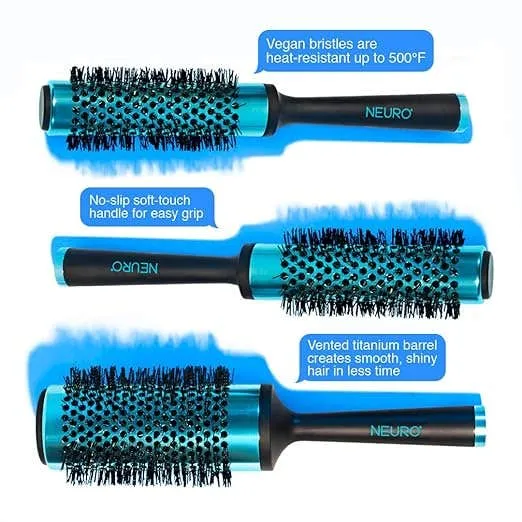 Vegan bristles are heat-resistant up to 500°F

NEURO

No-slip soft-touch handle for easy grip

NEURO

Vented titanium barrel creates smooth, shiny hair in less time

NEURO